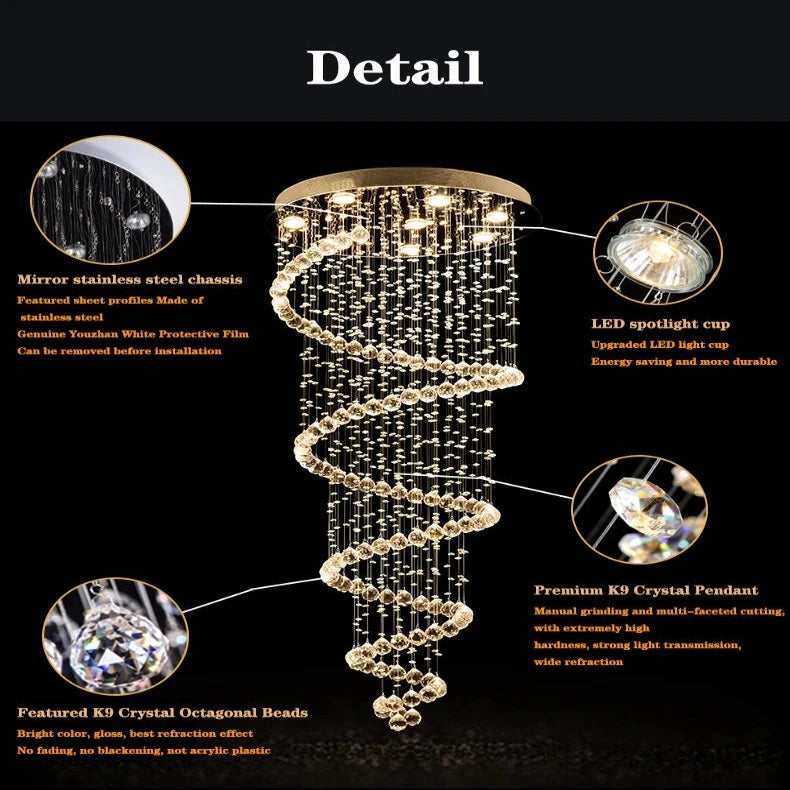 Detail

Mirror stainless steel chassis
Featured sheet profiles Made of stainless steel
Genuine Youzhan White Protective Film
Can be removed before installation

LED spotlight cup
Upgraded LED light cup
Energy saving and more durable

Premium K9 Crystal Pendant
Manual grinding and multi-faceted cutting, with extremely high hardness, strong light transmission, wide refraction

Featured K9 Crystal Octagonal Beads
Bright color, gloss, best refraction effect
No fading, no blackening, not acrylic plastic