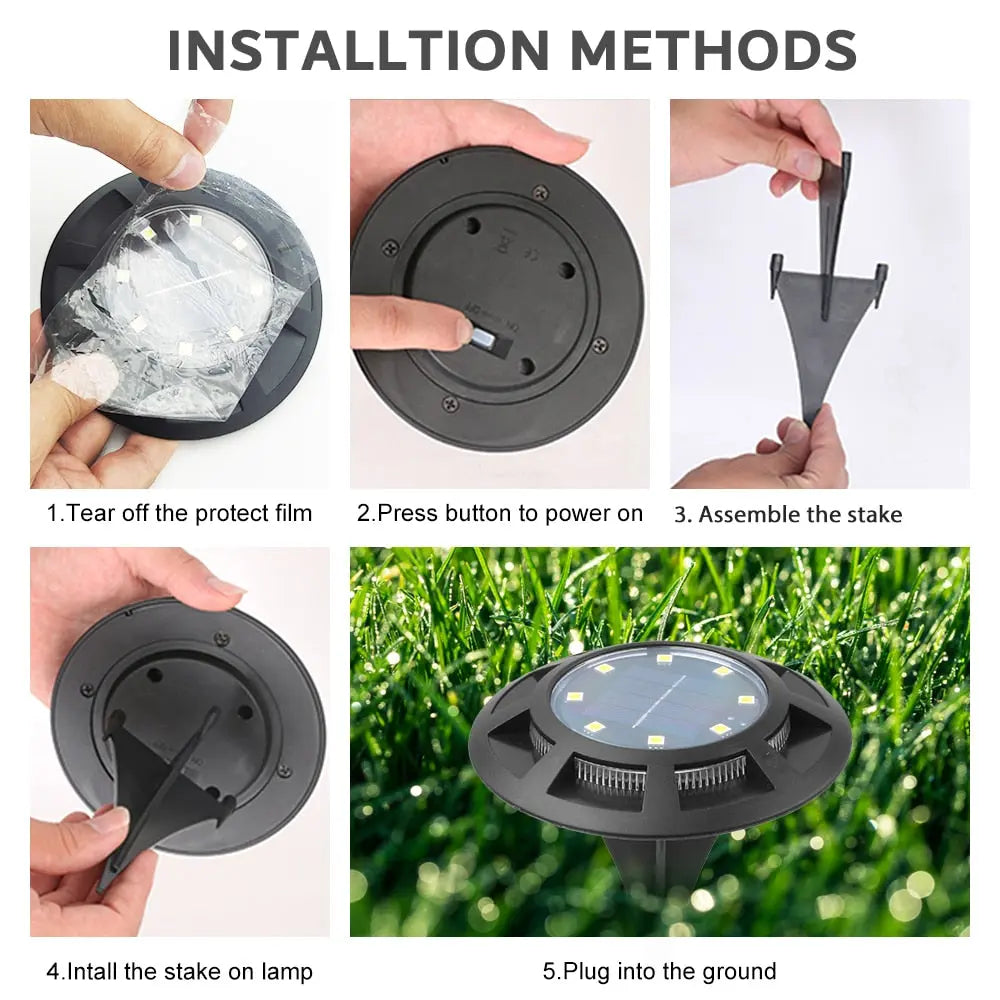 INSTALLTION METHODS

1.Tear off the protect film

2.Press button to power on

3. Assemble the stake

4.Intall the stake on lamp

5.Plug into the ground